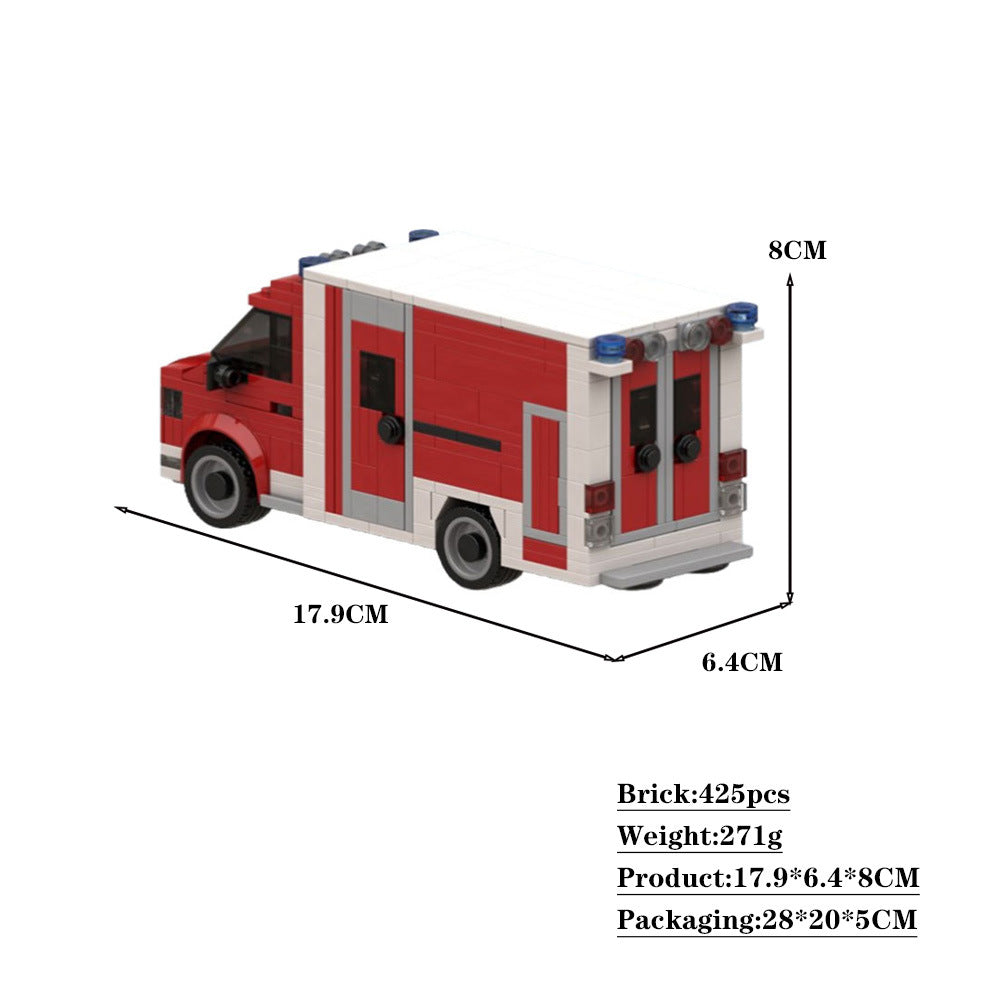 8CM

17.9CM

6.4CM

Brick:425pcs
Weight:271g
Product:17.9*6.4*8CM
Packaging:28*20*5CM